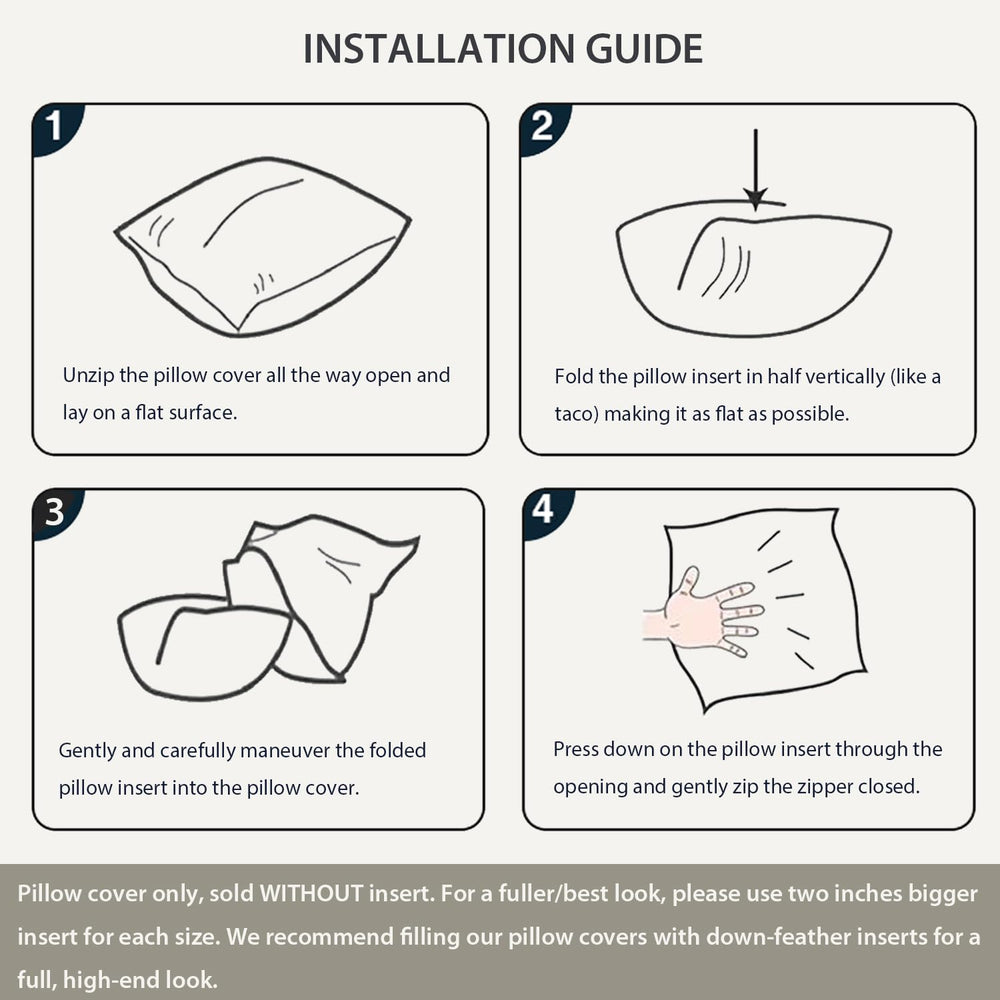 INSTALLATION GUIDE

1

Unzip the pillow cover all the way open and lay on a flat surface.

2

Fold the pillow insert in half vertically (like a taco) making it as flat as possible.

3

Gently and carefully maneuver the folded pillow insert into the pillow cover.

4

Press down on the pillow insert through the opening and gently zip the zipper closed.

Pillow cover only, sold WITHOUT insert. For a fuller/best look, please use two inches bigger insert for each size. We recommend filling our pillow covers with down-feather inserts for a full, high-end look.