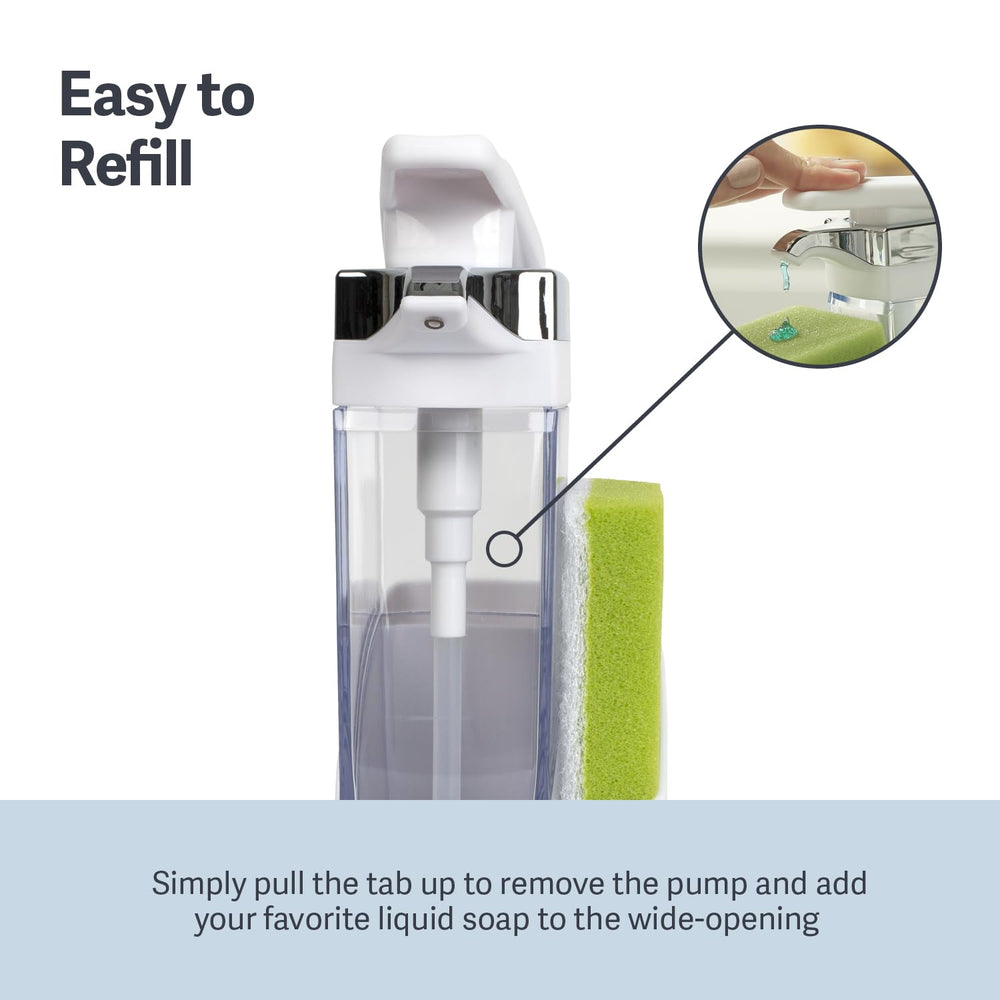 Easy to Refill

Simply pull the tab up to remove the pump and add your favorite liquid soap to the wide-opening