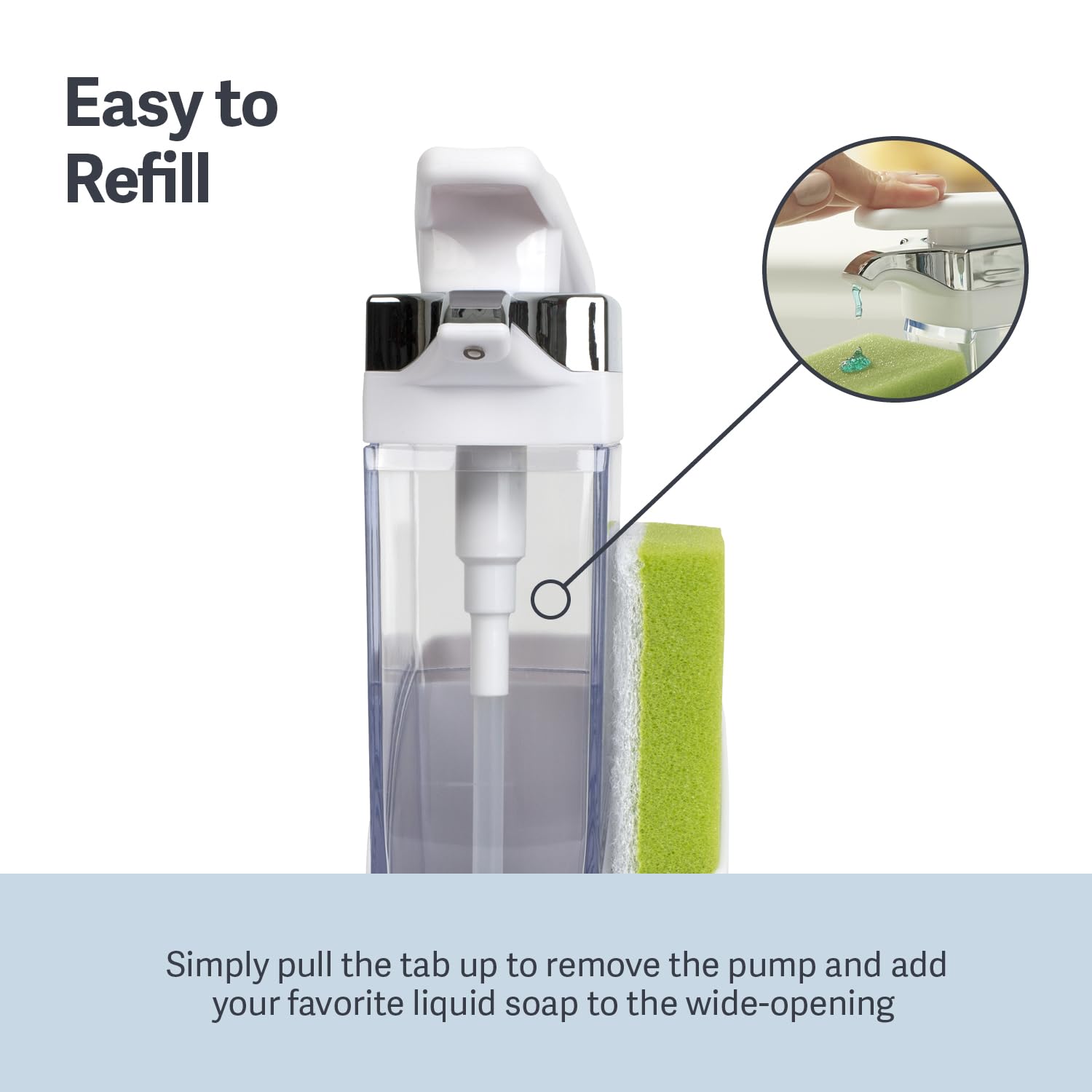 Easy to Refill

Simply pull the tab up to remove the pump and add your favorite liquid soap to the wide-opening