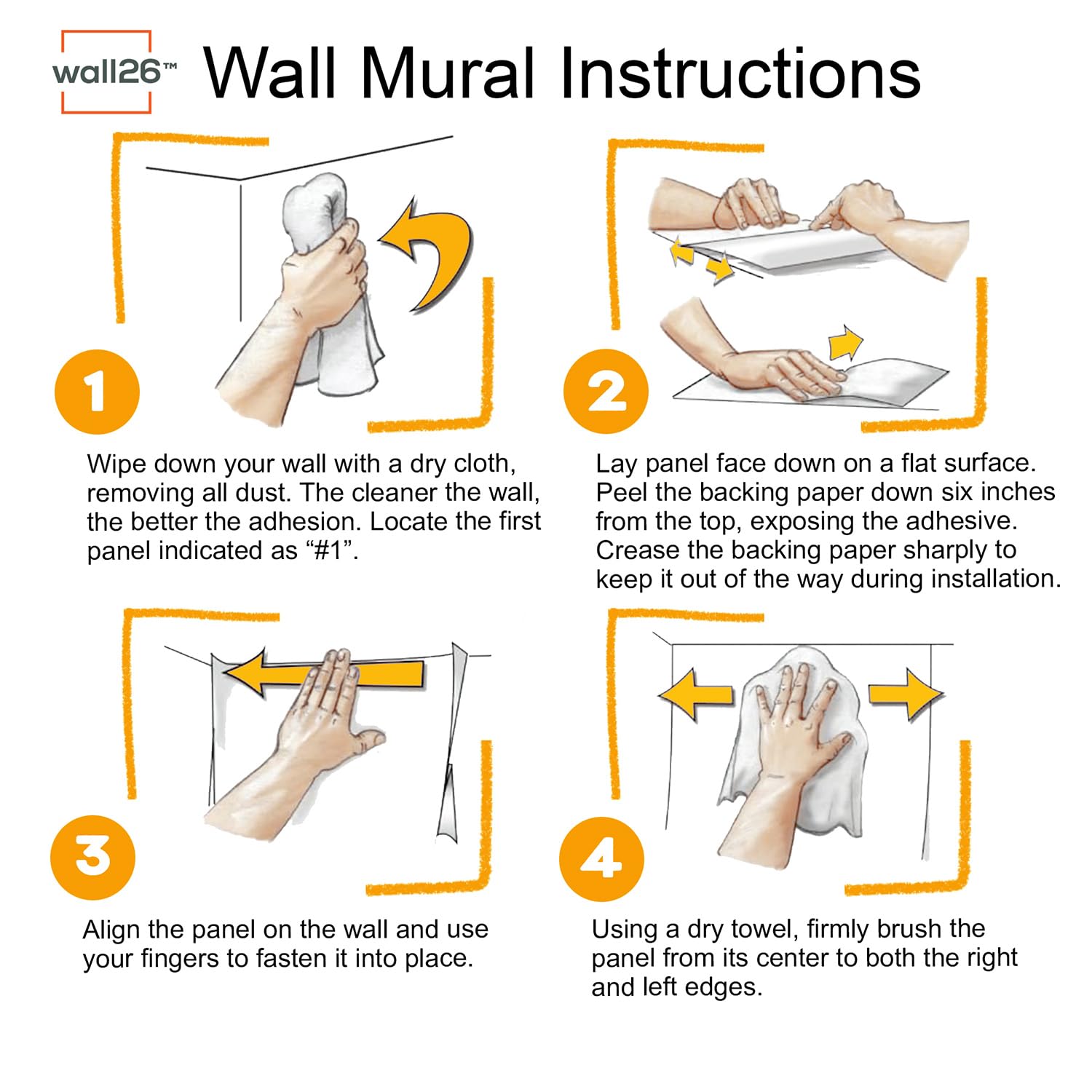 wall26™ Wall Mural Instructions

1

Wipe down your wall with a dry cloth, removing all dust. The cleaner the wall, the better the adhesion. Locate the first panel indicated as “#1”.

2

Lay panel face down on a flat surface. Peel the backing paper down six inches from the top, exposing the adhesive. Crease the backing paper sharply to keep it out of the way during installation.

3

Align the panel on the wall and use your fingers to fasten it into place.

4

Using a dry towel, firmly brush the panel from its center to both the right and left edges.