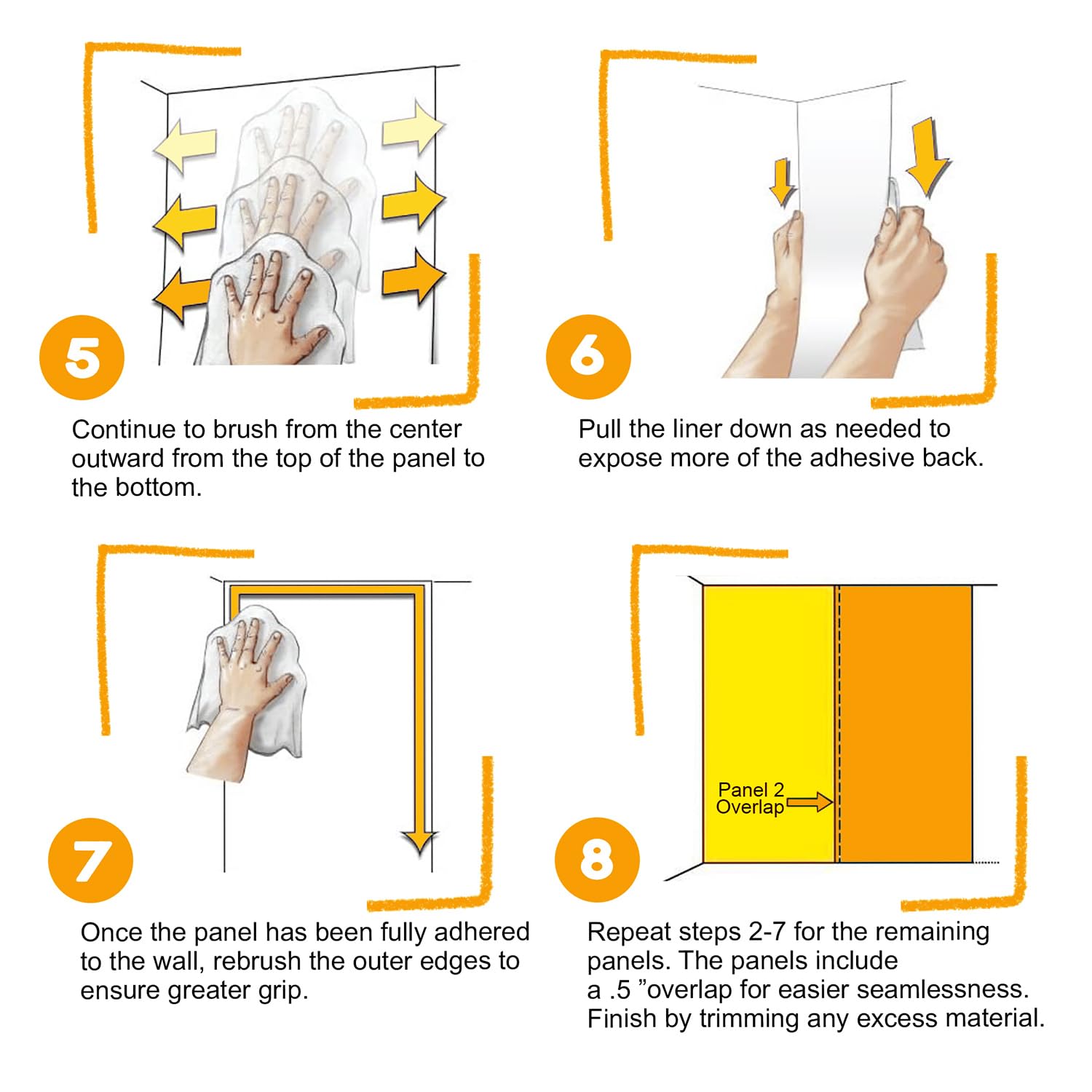 5

Continue to brush from the center outward from the top of the panel to the bottom.

6

Pull the liner down as needed to expose more of the adhesive back.

7

Once the panel has been fully adhered to the wall, rebrush the outer edges to ensure greater grip.

Panel 2 Overlap

8

Repeat steps 2-7 for the remaining panels. The panels include a .5 ”overlap for easier seamlessness. Finish by trimming any excess material.