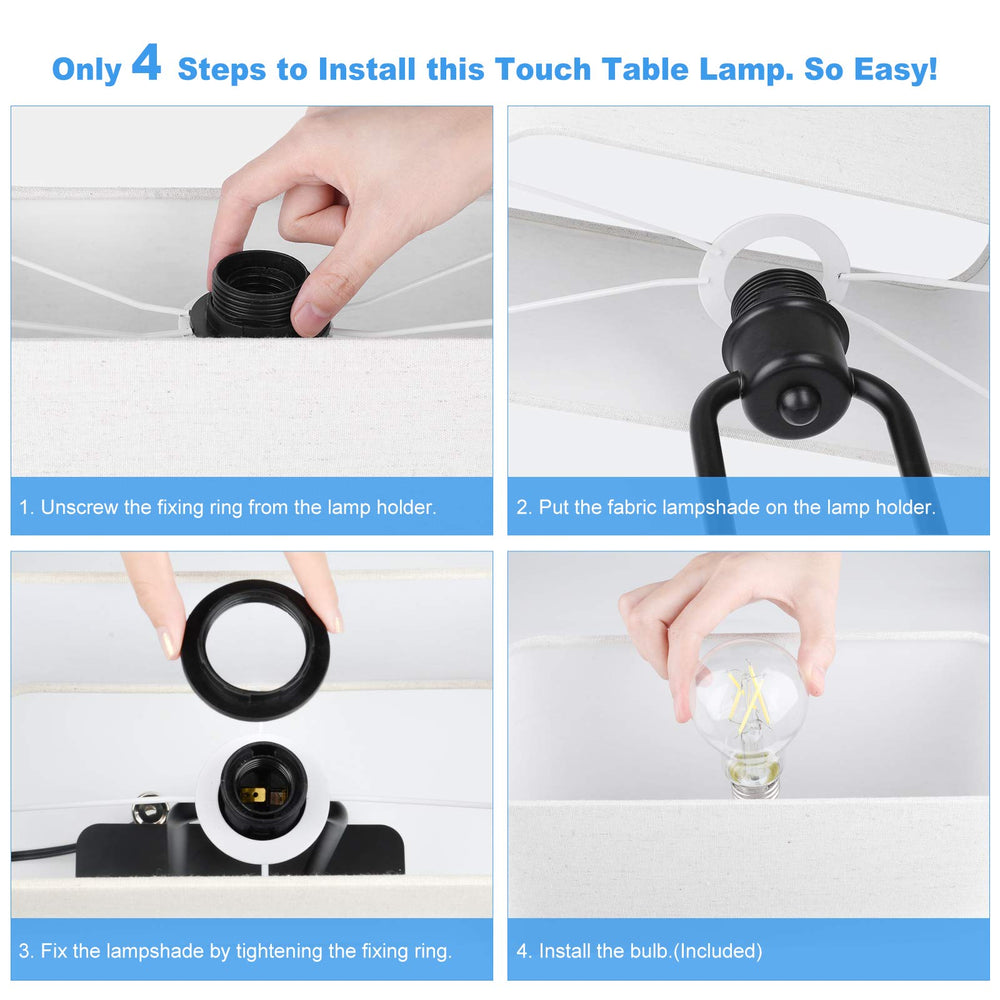 Only 4 Steps to Install this Touch Table Lamp. So Easy!

1. Unscrew the fixing ring from the lamp holder.

2. Put the fabric lampshade on the lamp holder.

3. Fix the lampshade by tightening the fixing ring.

4. Install the bulb.(Included)