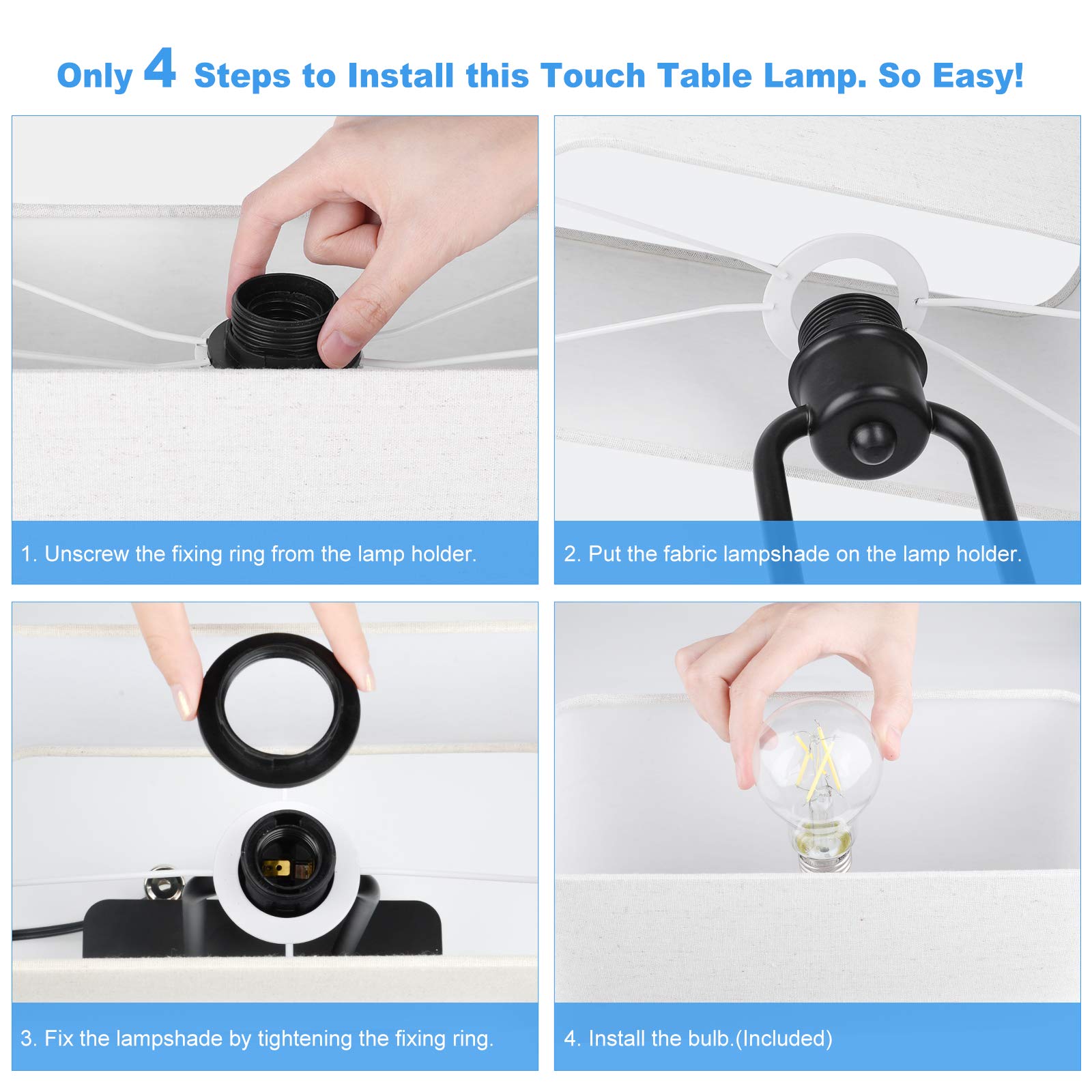 Only 4 Steps to Install this Touch Table Lamp. So Easy!

1. Unscrew the fixing ring from the lamp holder.

2. Put the fabric lampshade on the lamp holder.

3. Fix the lampshade by tightening the fixing ring.

4. Install the bulb.(Included)