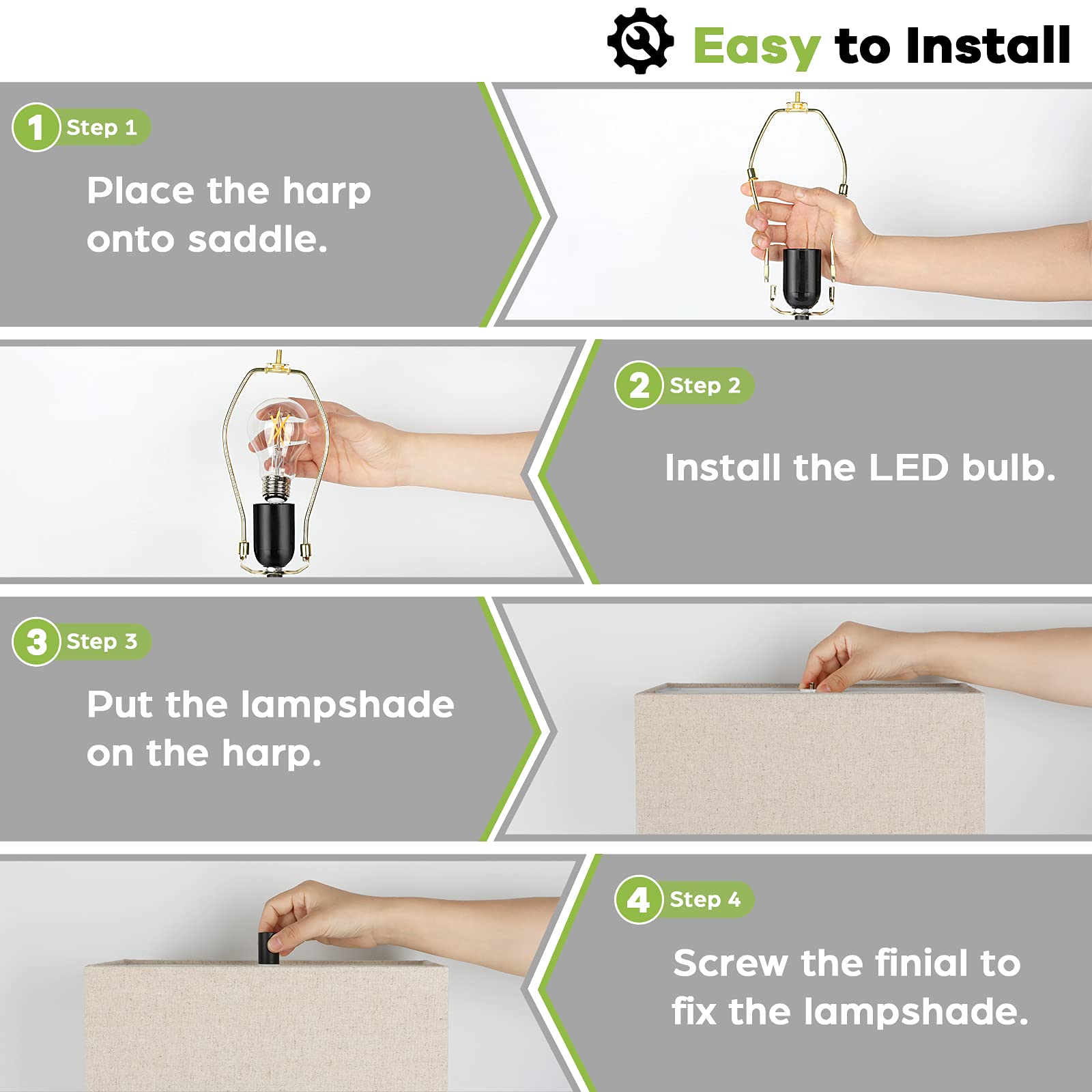 Easy to Install

1 Step 1

Place the harp onto saddle.

2 Step 2

Install the LED bulb.

3 Step 3

Put the lampshade on the harp.

4 Step 4

Screw the finial to fix the lampshade.