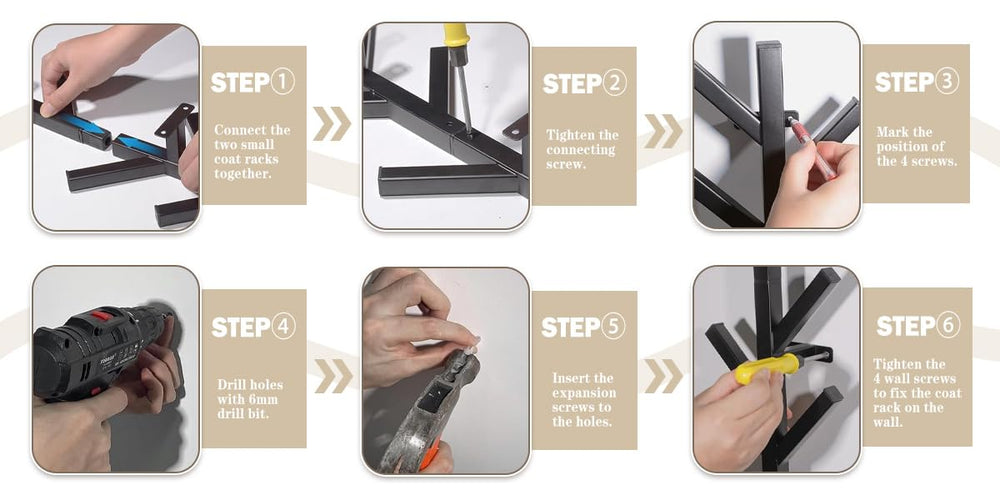 STEP①

Connect the two small coat racks together.

STEP②

Tighten the connecting screw.

STEP③

Mark the position of the 4 screws.

STEP④

Drill holes with 6mm drill bit.

STEP⑤

Insert the expansion screws to the holes.

STEP⑥

Tighten the 4 wall screws to fix the coat rack on the wall.