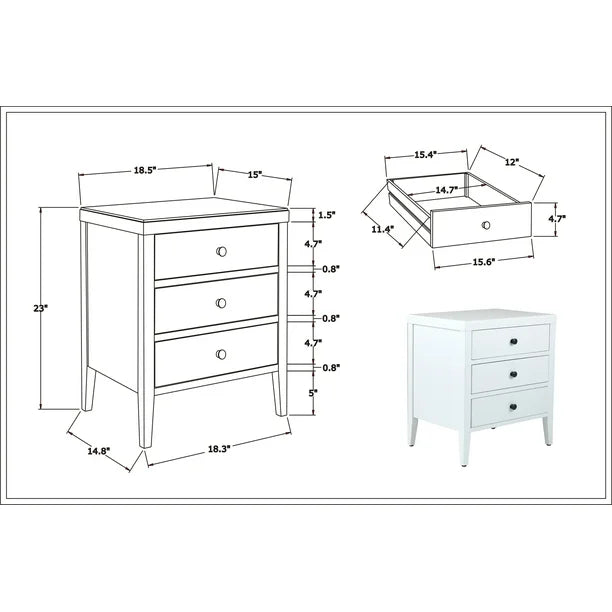 18.5"
15"
23"
1.5"
4.7"
0.8"
4.7"
0.8"
4.7"
0.8"
5"
14.8"
18.3"
15.4"
12"
14.7"
11.4"
4.7"
15.6"