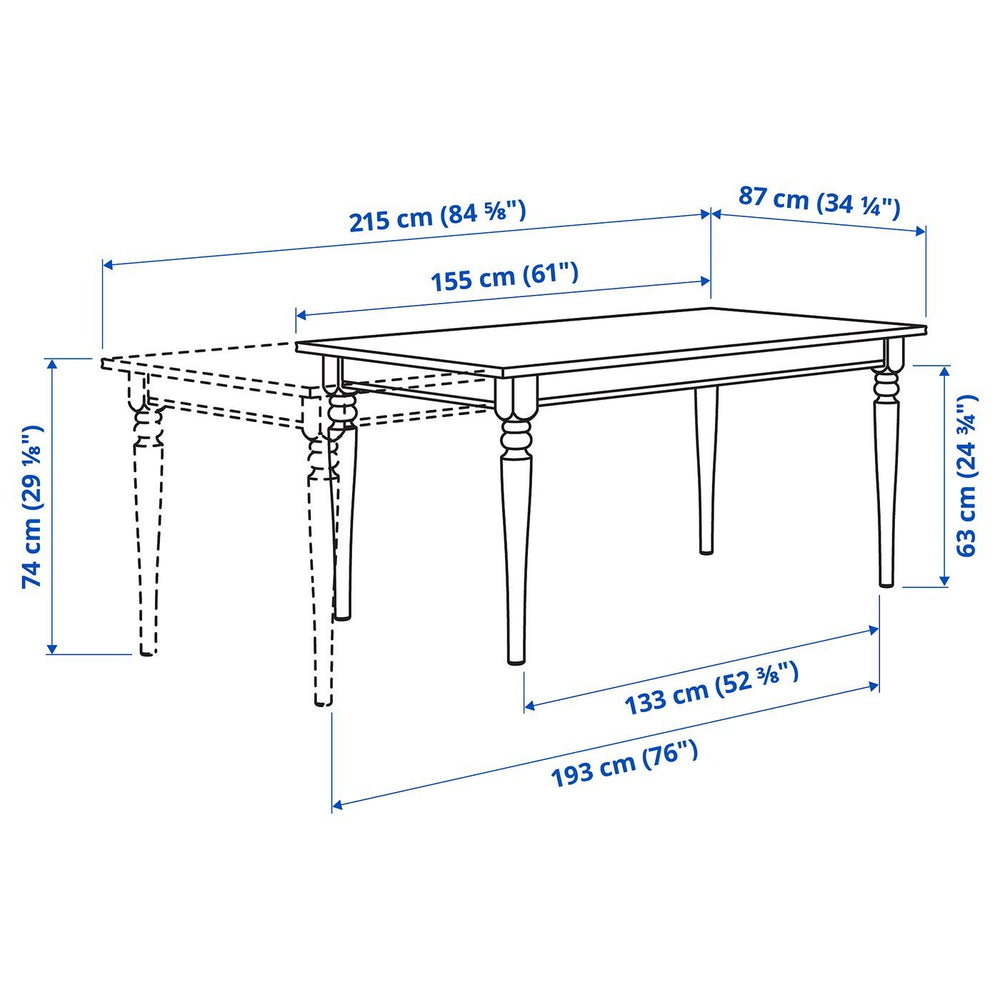 215 cm (84 ⅝")

87 cm (34 ¼")

155 cm (61")

74 cm (29 ⅛")

63 cm (24 ¾")

133 cm (52 ⅜")

193 cm (76")