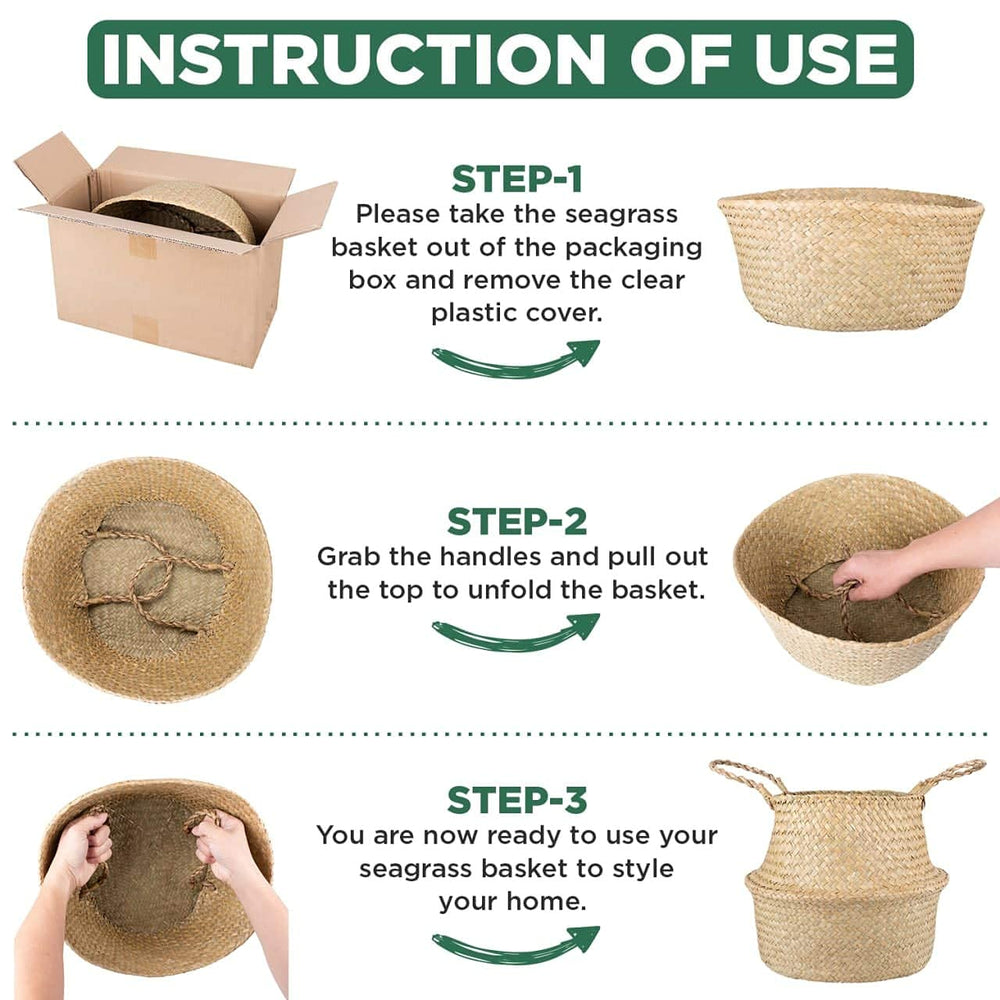 INSTRUCTION OF USE

STEP-1
Please take the seagrass basket out of the packaging box and remove the clear plastic cover.

STEP-2
Grab the handles and pull out the top to unfold the basket.

STEP-3
You are now ready to use your seagrass basket to style your home.