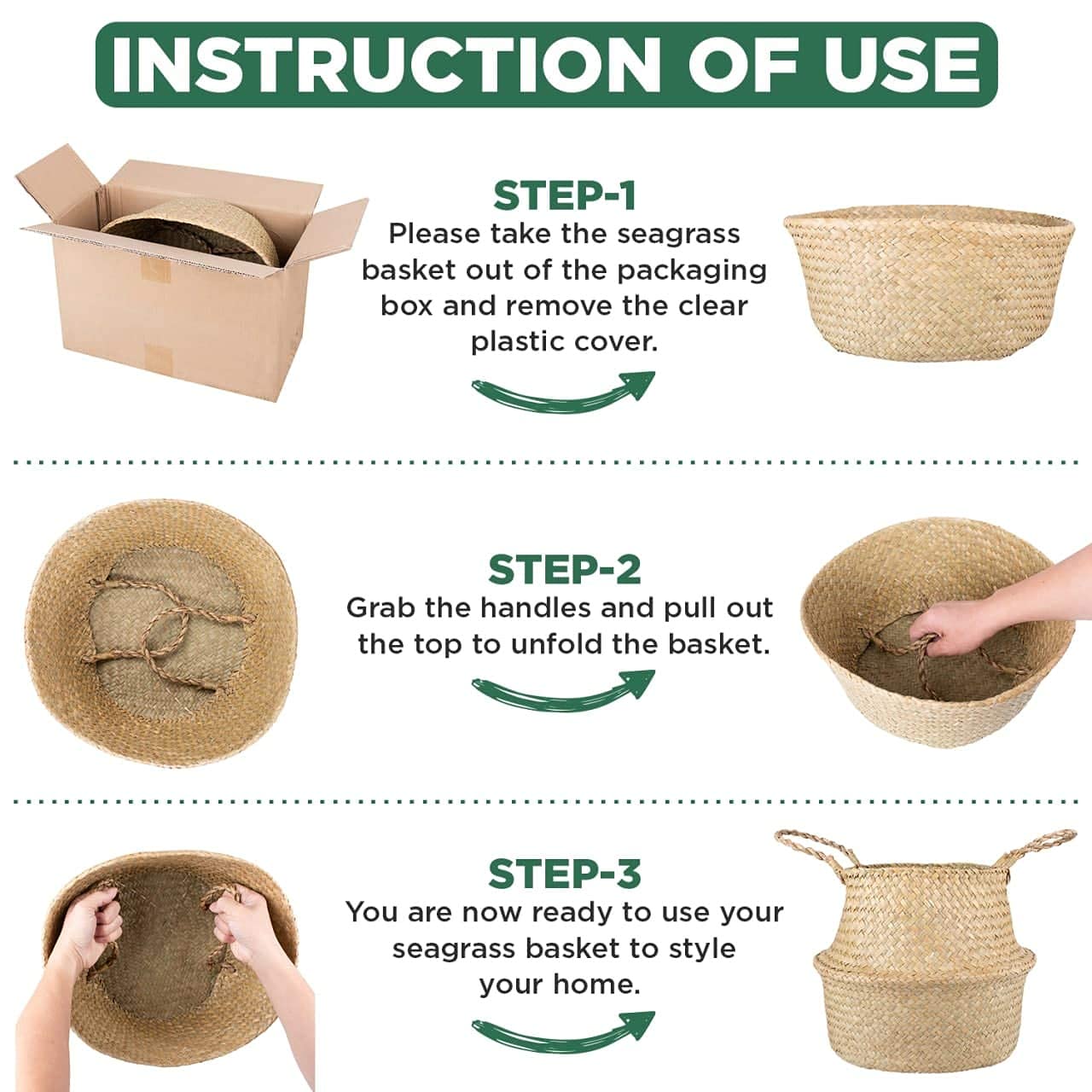 INSTRUCTION OF USE

STEP-1
Please take the seagrass basket out of the packaging box and remove the clear plastic cover.

STEP-2
Grab the handles and pull out the top to unfold the basket.

STEP-3
You are now ready to use your seagrass basket to style your home.