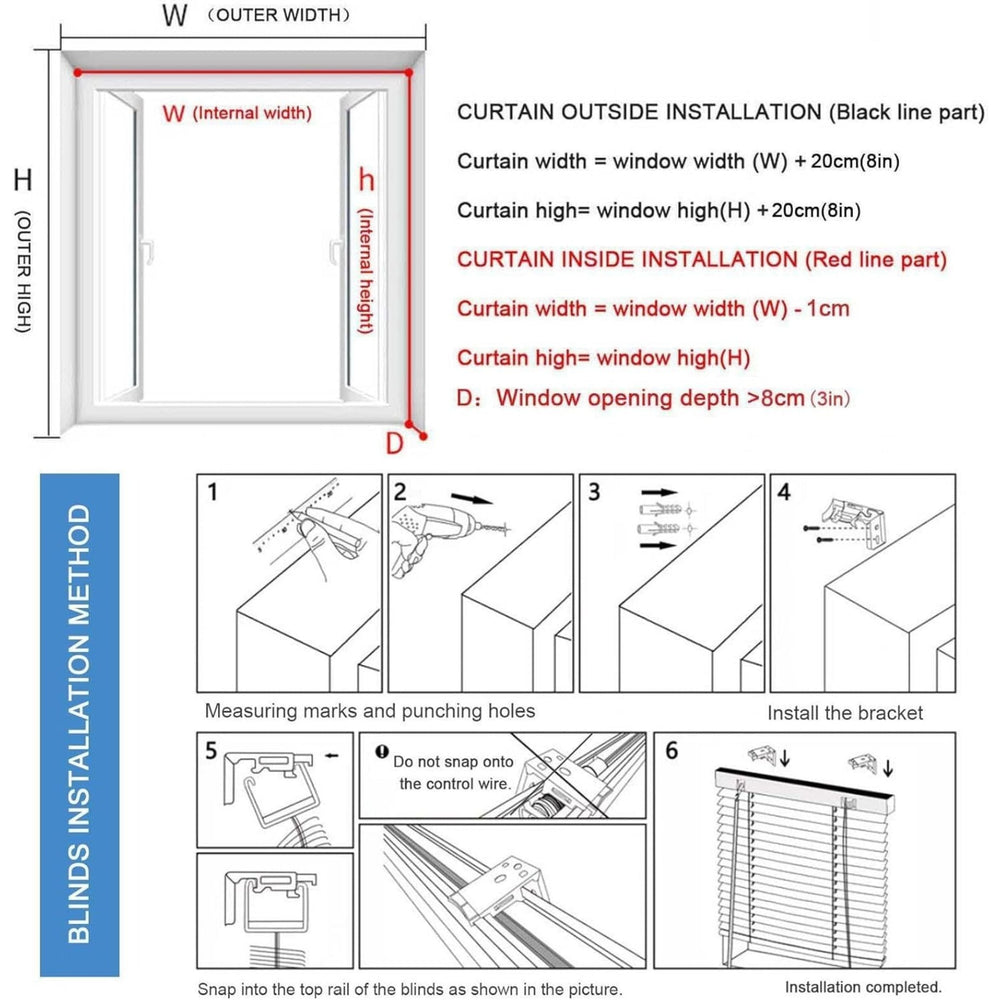 W (OUTER WIDTH)

H (OUTER HIGH)

W (Internal width)

h (Internal height)

D

CURTAIN OUTSIDE INSTALLATION (Black line part)

Curtain width = window width (W) + 20cm(8in)

Curtain high= window high(H) + 20cm(8in)

CURTAIN INSIDE INSTALLATION (Red line part)

Curtain width = window width (W) - 1cm

Curtain high= window high(H)

D: Window opening depth >8cm (3in)

BLINDS INSTALLATION METHOD

1

2

3

4

Measuring marks and punching holes

Install the bracket

5

Do not snap onto the control wire.

6

Snap into the top rail of the blinds as shown in the picture.

Installation completed.