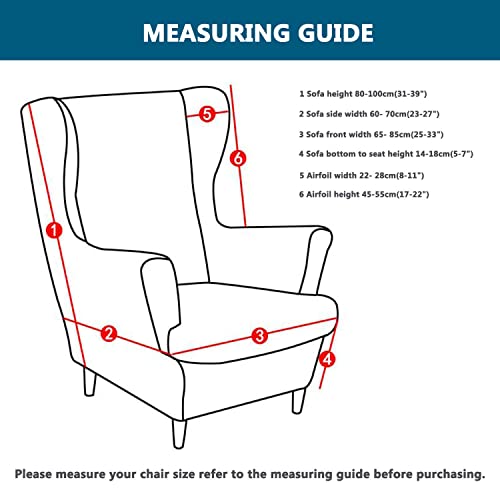 MEASURING GUIDE

1 Sofa height 80-100cm(31-39")

2 Sofa side width 60- 70cm(23-27")

3 Sofa front width 65- 85cm(25-33")

4 Sofa bottom to seat height 14-18cm(5-7")

5 Airfoil width 22- 28cm(8-11")

6 Airfoil height 45-55cm(17-22")

5

6

1

2

3

4

Please measure your chair size refer to the measuring guide before purchasing.