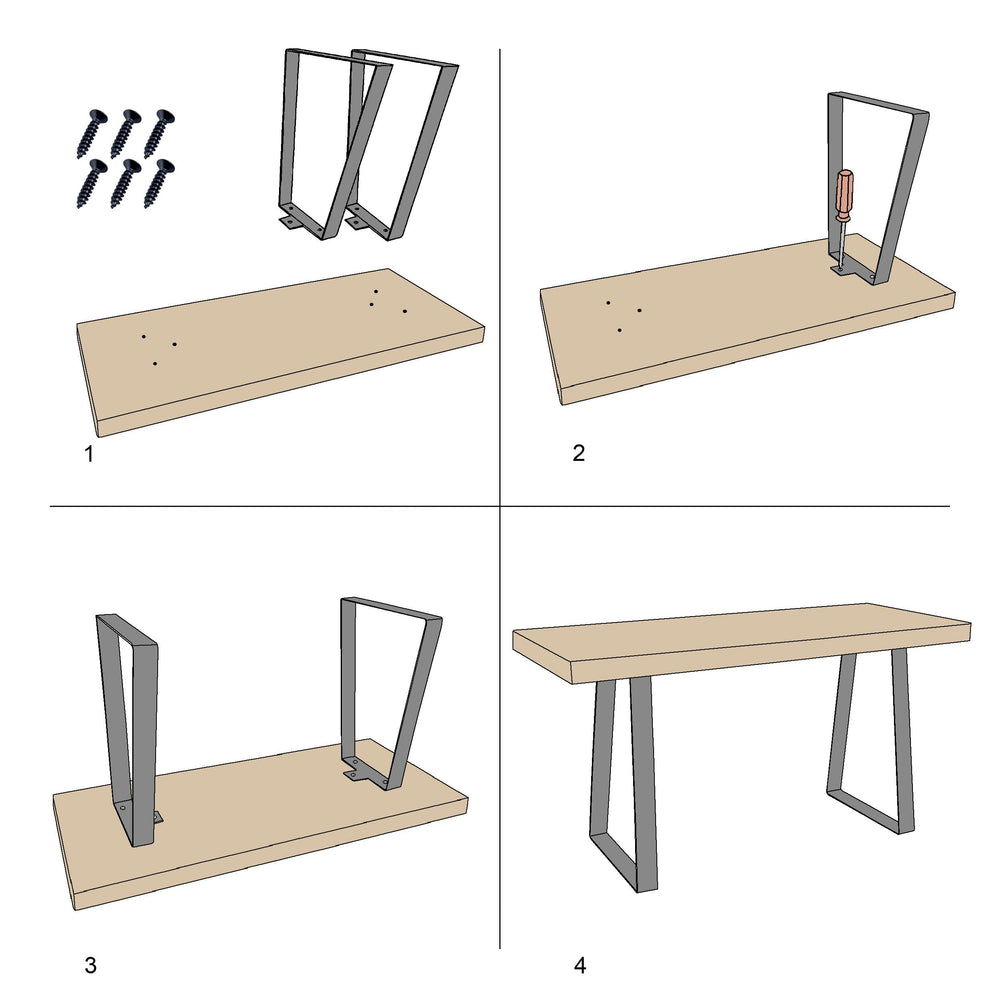 1

2

3

4