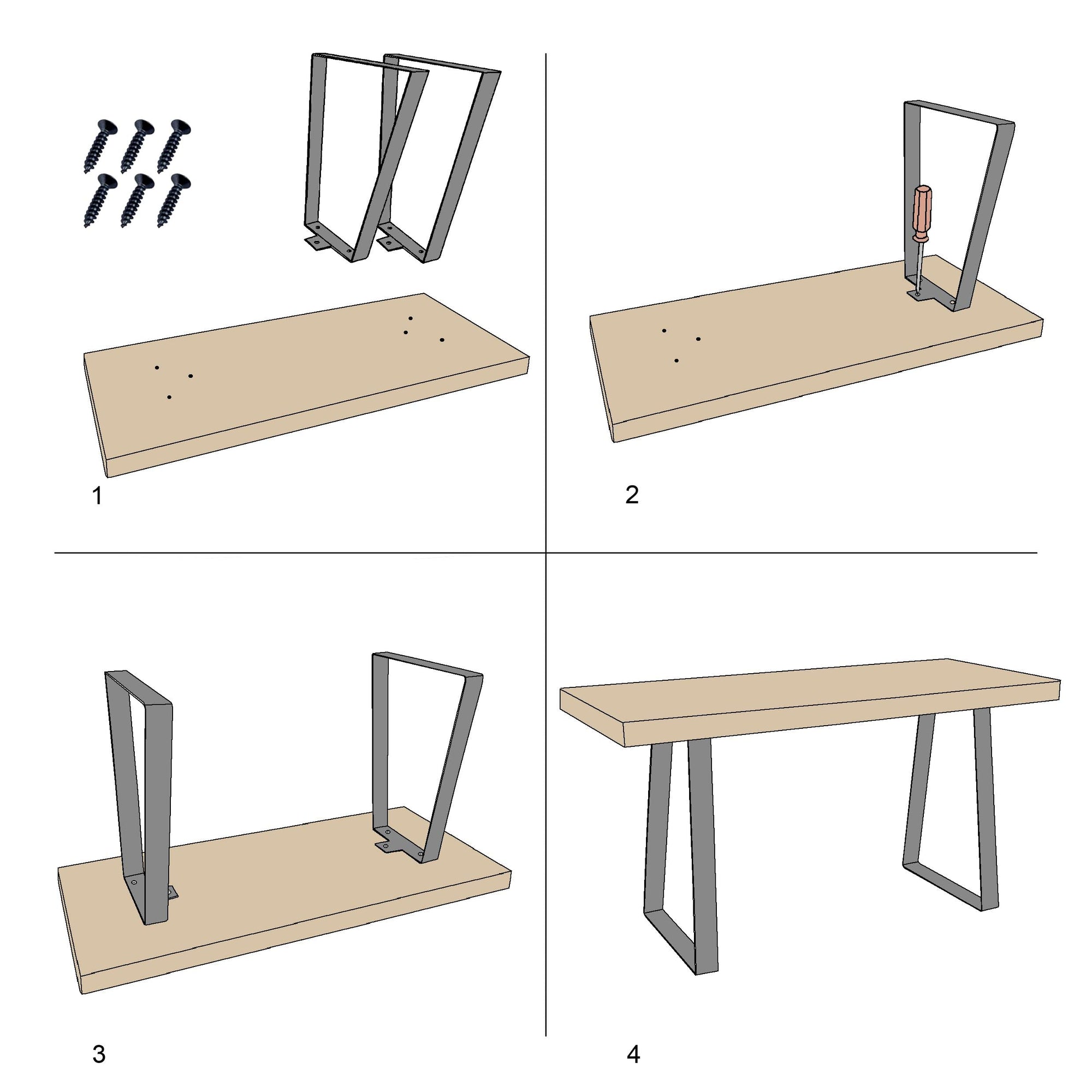 1

2

3

4